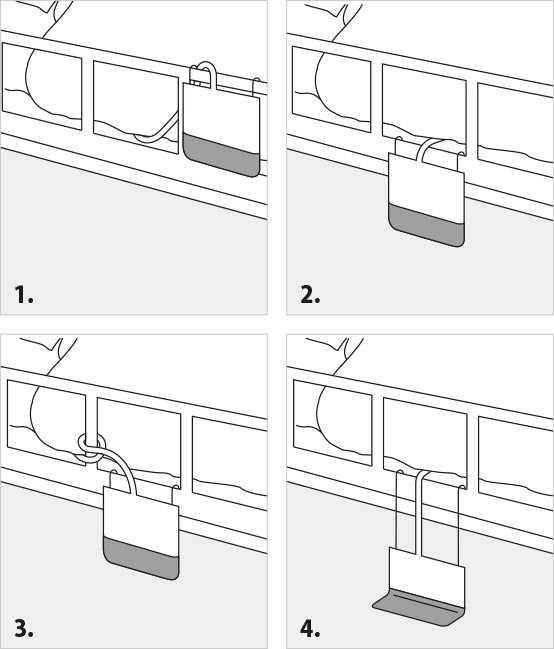 1.

2.

3.

4.